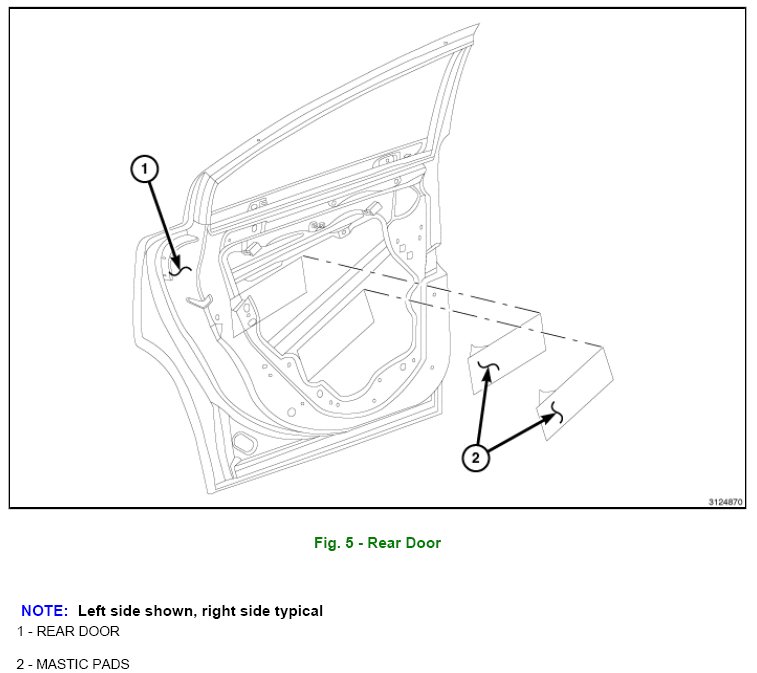 1

2

3124870

Fig. 5 - Rear Door

NOTE: Left side shown, right side typical
1 - REAR DOOR

2 - MASTIC PADS