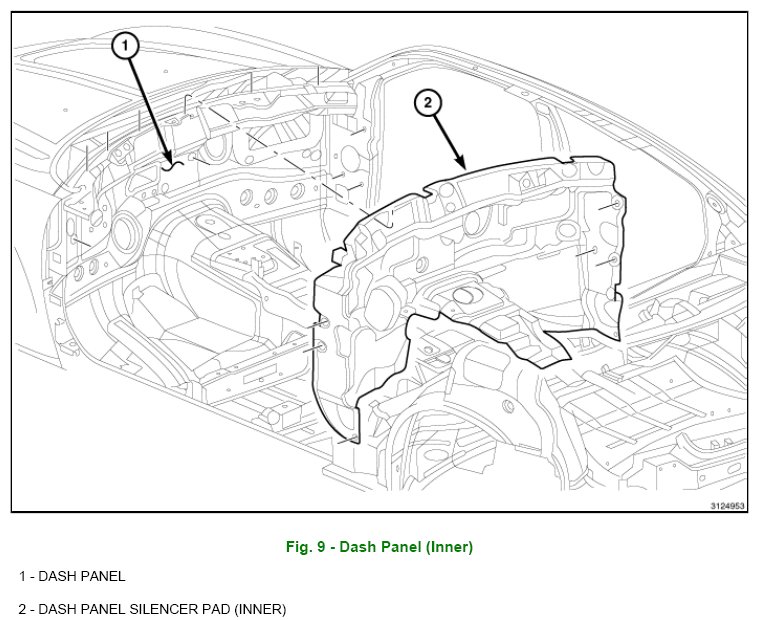 1

2

3124953

Fig. 9 - Dash Panel (Inner)

1 - DASH PANEL

2 - DASH PANEL SILENCER PAD (INNER)