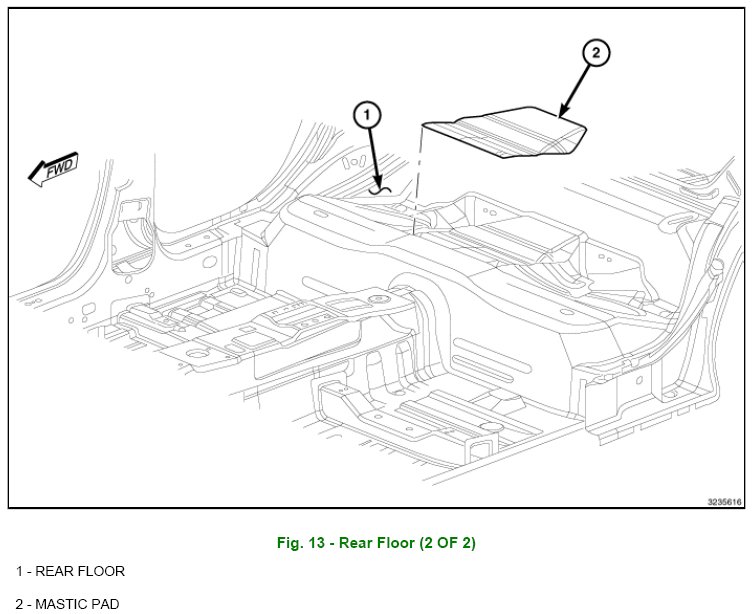 2

1

FWD

3235616

Fig. 13 - Rear Floor (2 OF 2)

1 - REAR FLOOR

2 - MASTIC PAD