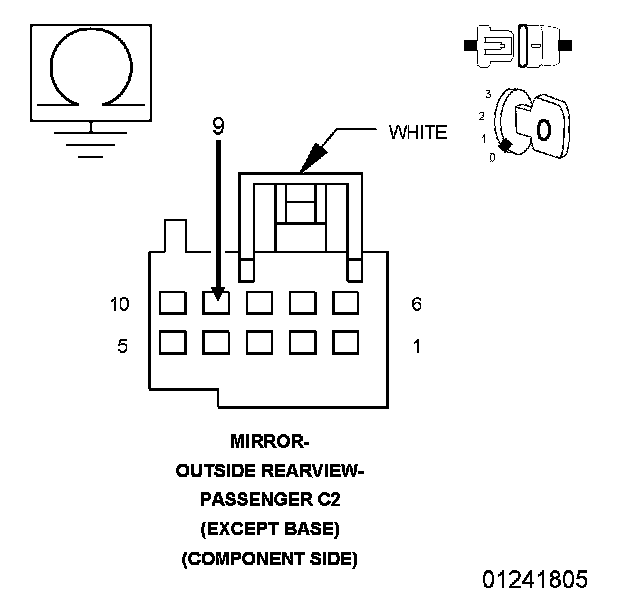 3
2
1
0
0

9

WHITE

10
6
5
1

MIRROR-
OUTSIDE REARVIEW-
PASSENGER C2
(EXCEPT BASE)
(COMPONENT SIDE)

01241805