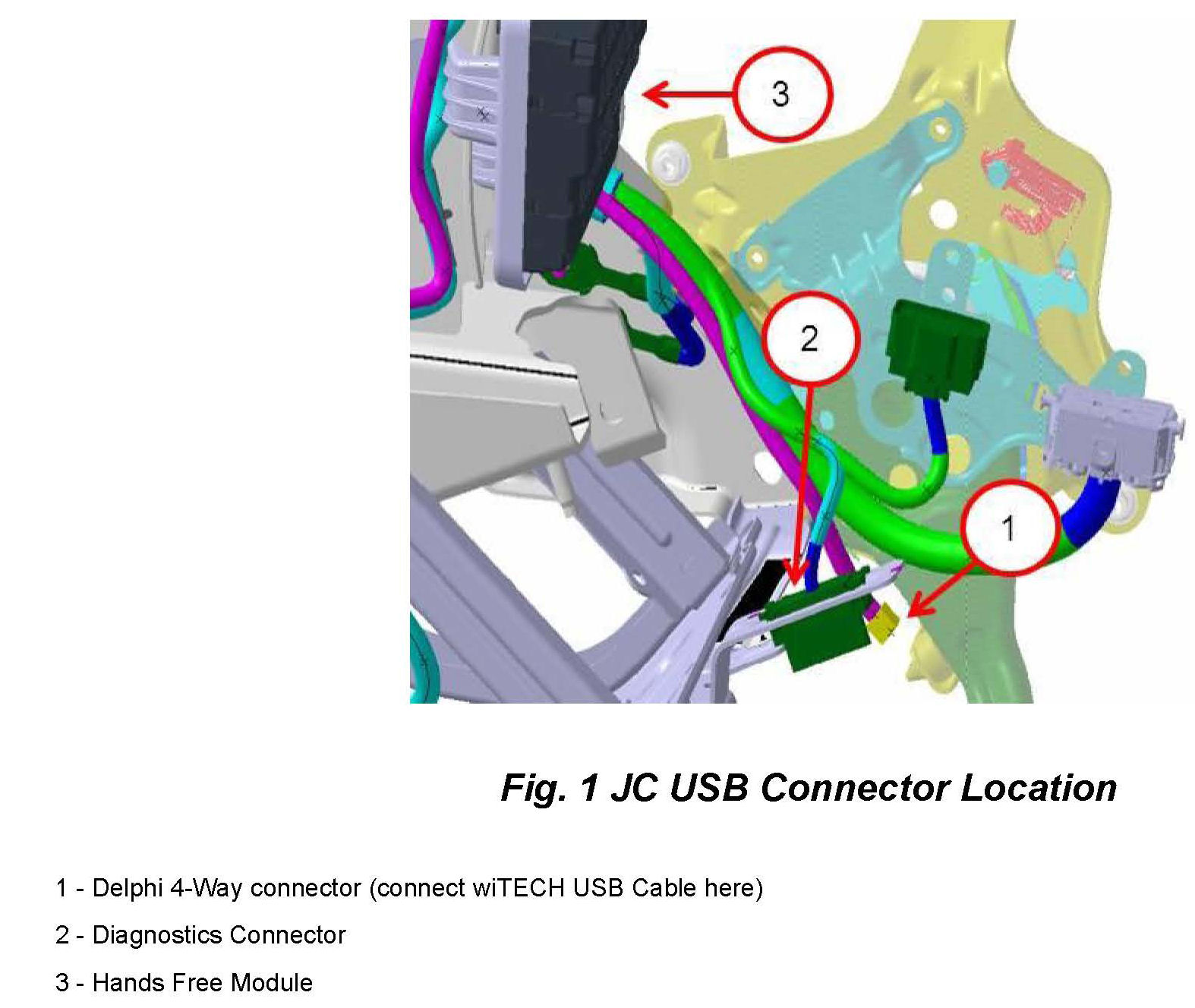 3

2

1

Fig. 1 JC USB Connector Location

1 - Delphi 4-Way connector (connect wiTECH USB Cable here)

2 - Diagnostics Connector

3 - Hands Free Module