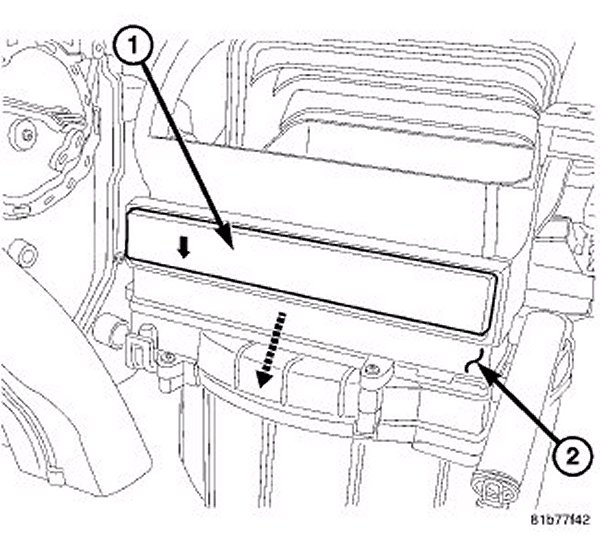 1
2
81b77f42