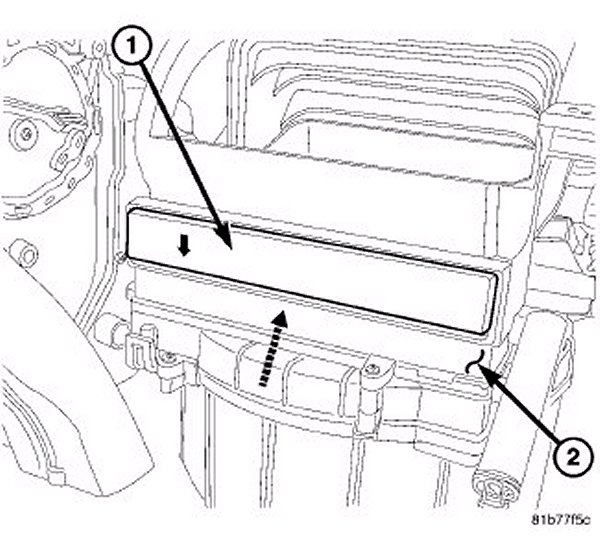 1

2

81b77f5c