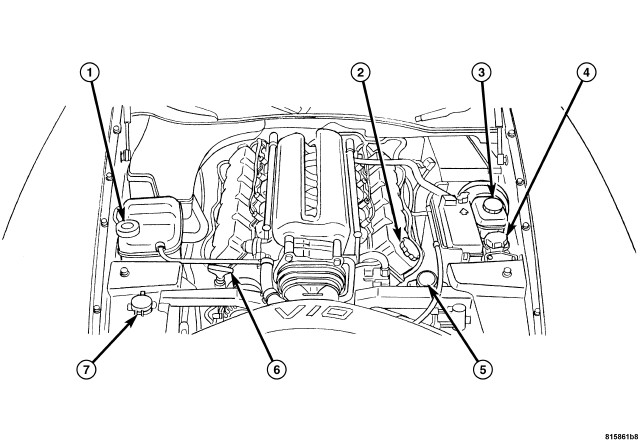 1
2
3
4
V10
7
6
5
815861b8