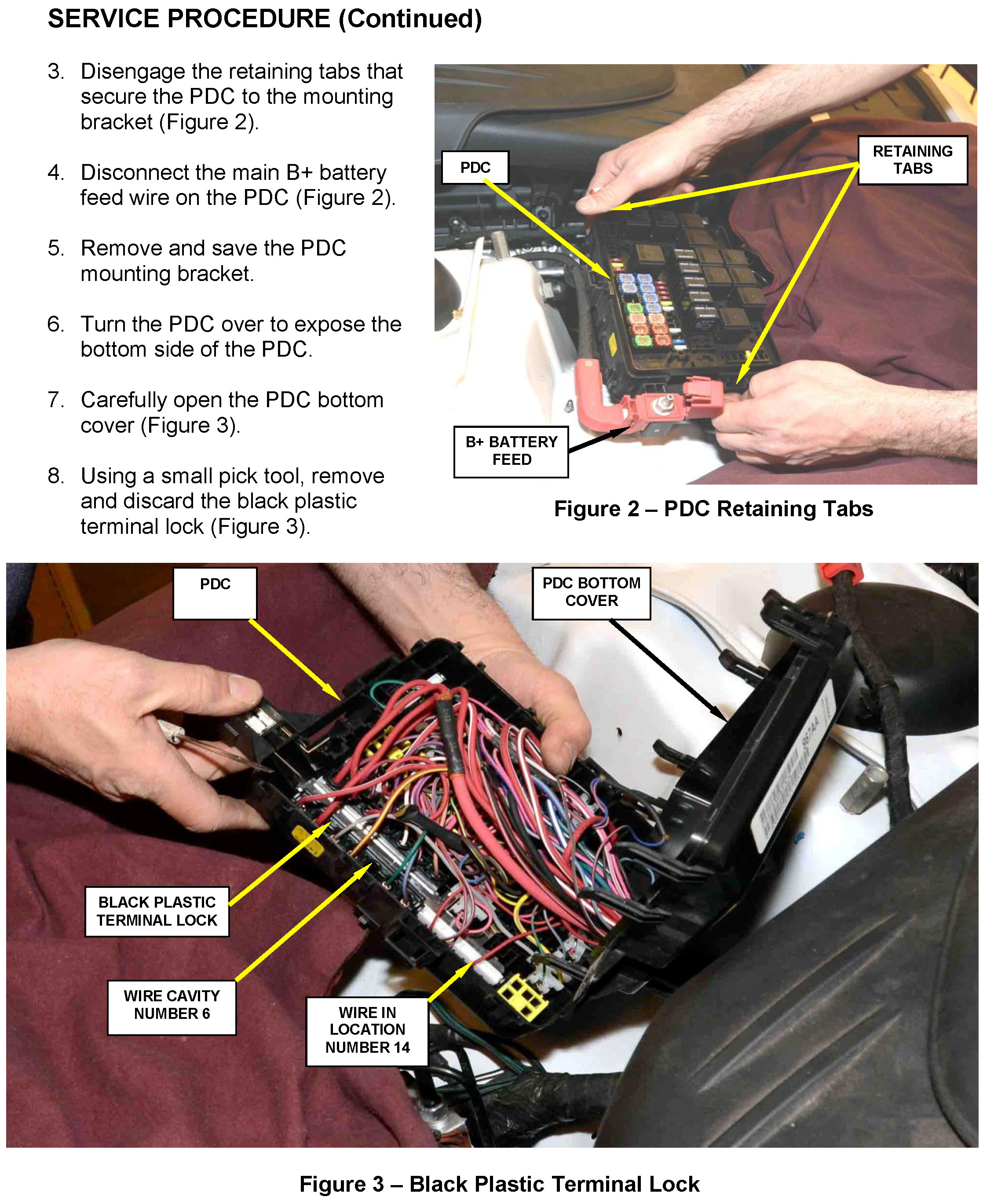 SERVICE PROCEDURE (Continued)

3. Disengage the retaining tabs that secure the PDC to the mounting bracket (Figure 2).

4. Disconnect the main B+ battery feed wire on the PDC (Figure 2).

5. Remove and save the PDC mounting bracket.

6. Turn the PDC over to expose the bottom side of the PDC.

7. Carefully open the PDC bottom cover (Figure 3).

8. Using a small pick tool, remove and discard the black plastic terminal lock (Figure 3).

PDC

RETAINING TABS

B+ BATTERY FEED

Figure 2 – PDC Retaining Tabs

PDC

PDC BOTTOM COVER

BLACK PLASTIC TERMINAL LOCK

WIRE CAVITY NUMBER 6

WIRE IN LOCATION NUMBER 14

Figure 3 – Black Plastic Terminal Lock