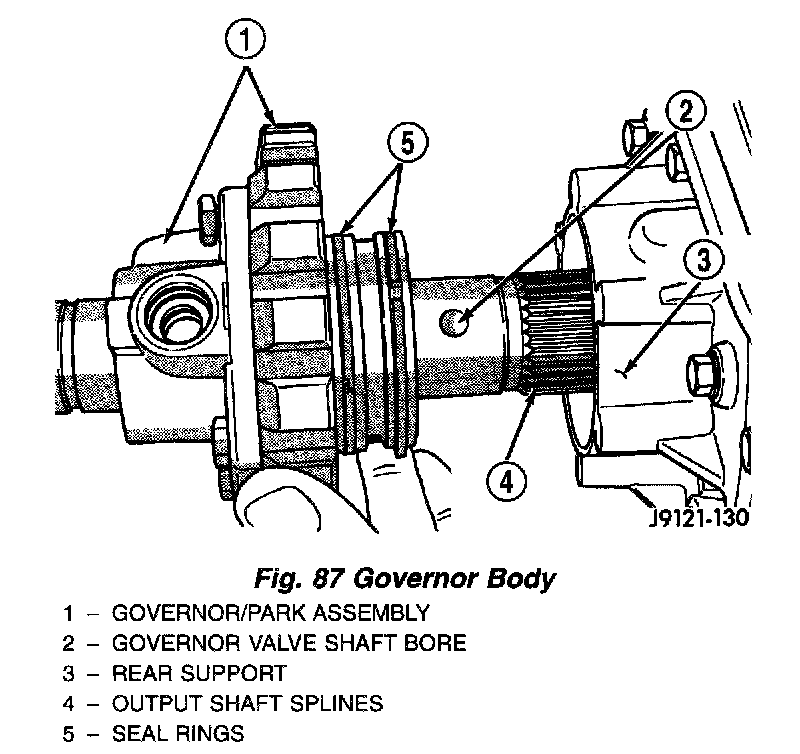 1
5
2
3
4
J9121-130

Fig. 87 Governor Body

1 – GOVERNOR/PARK ASSEMBLY
2 – GOVERNOR VALVE SHAFT BORE
3 – REAR SUPPORT
4 – OUTPUT SHAFT SPLINES
5 – SEAL RINGS