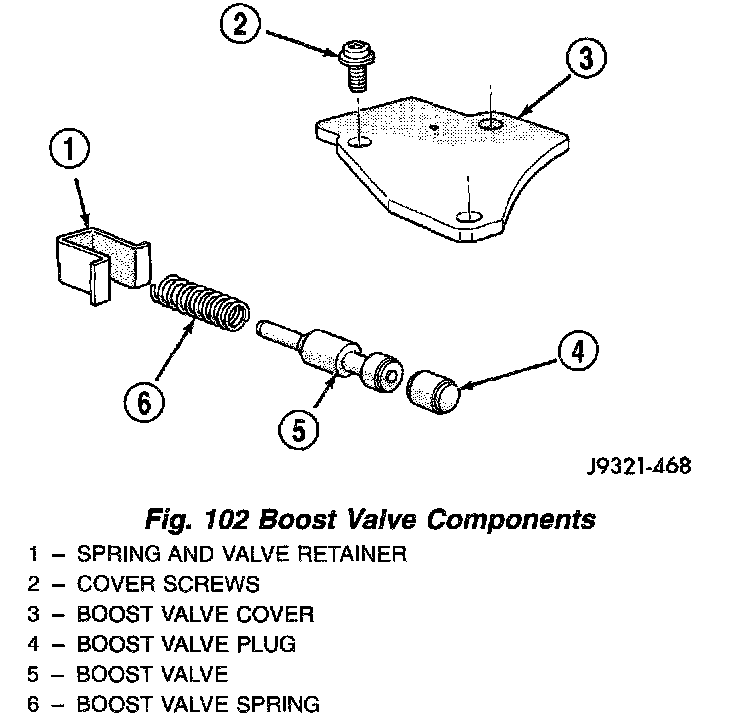 2

3

1

4

6

5

J9321-468

Fig. 102 Boost Valve Components

1 – SPRING AND VALVE RETAINER
2 – COVER SCREWS
3 – BOOST VALVE COVER
4 – BOOST VALVE PLUG
5 – BOOST VALVE
6 – BOOST VALVE SPRING