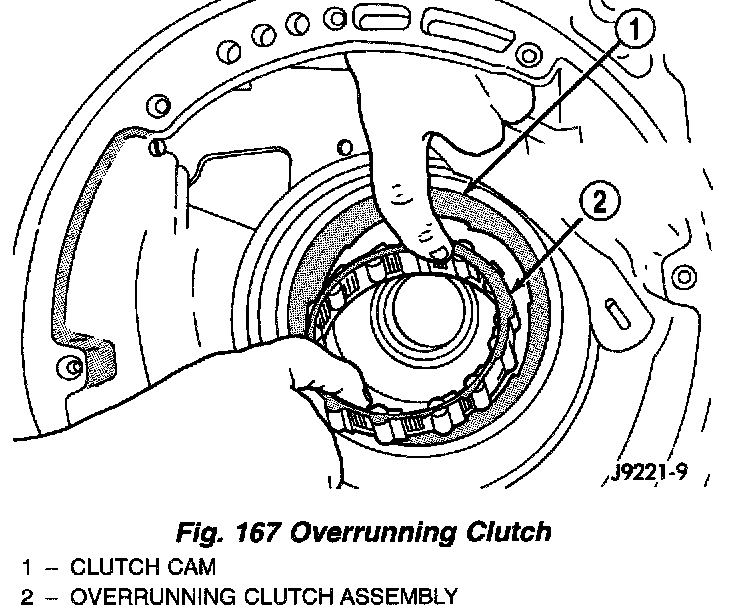 1

2

J9221-9

Fig. 167 Overrunning Clutch

1 – CLUTCH CAM

2 – OVERRUNNING CLUTCH ASSEMBLY