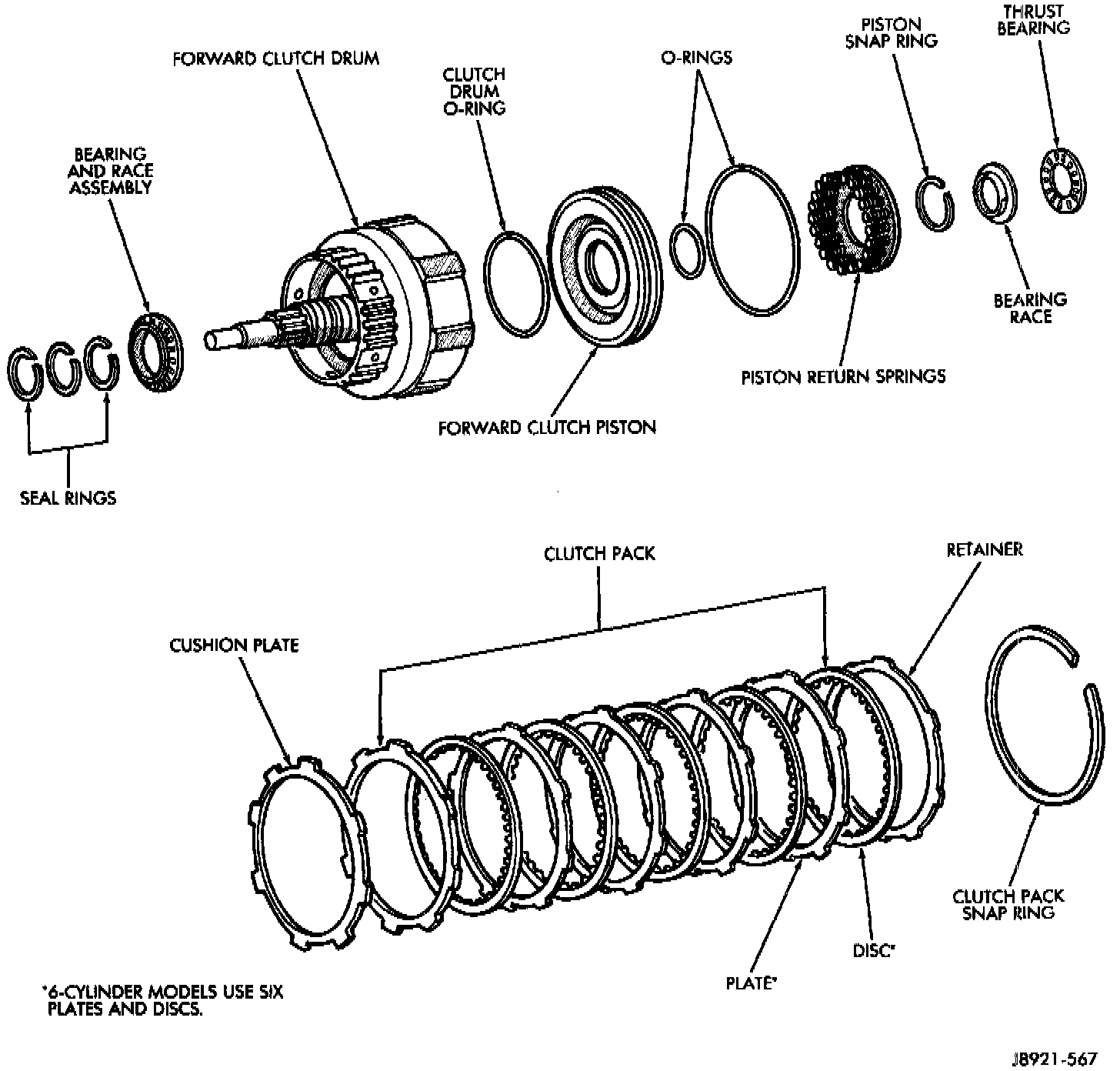 FORWARD CLUTCH DRUM

CLUTCH DRUM O-RING

O-RINGS

PISTON SNAP RING

THRUST BEARING

BEARING AND RACE ASSEMBLY

BEARING RACE

PISTON RETURN SPRINGS

FORWARD CLUTCH PISTON

SEAL RINGS

CLUTCH PACK

RETAINER

CUSHION PLATE

CLUTCH PACK SNAP RING

DISC*

PLATE*

*6-CYLINDER MODELS USE SIX PLATES AND DISCS.

J8921-567