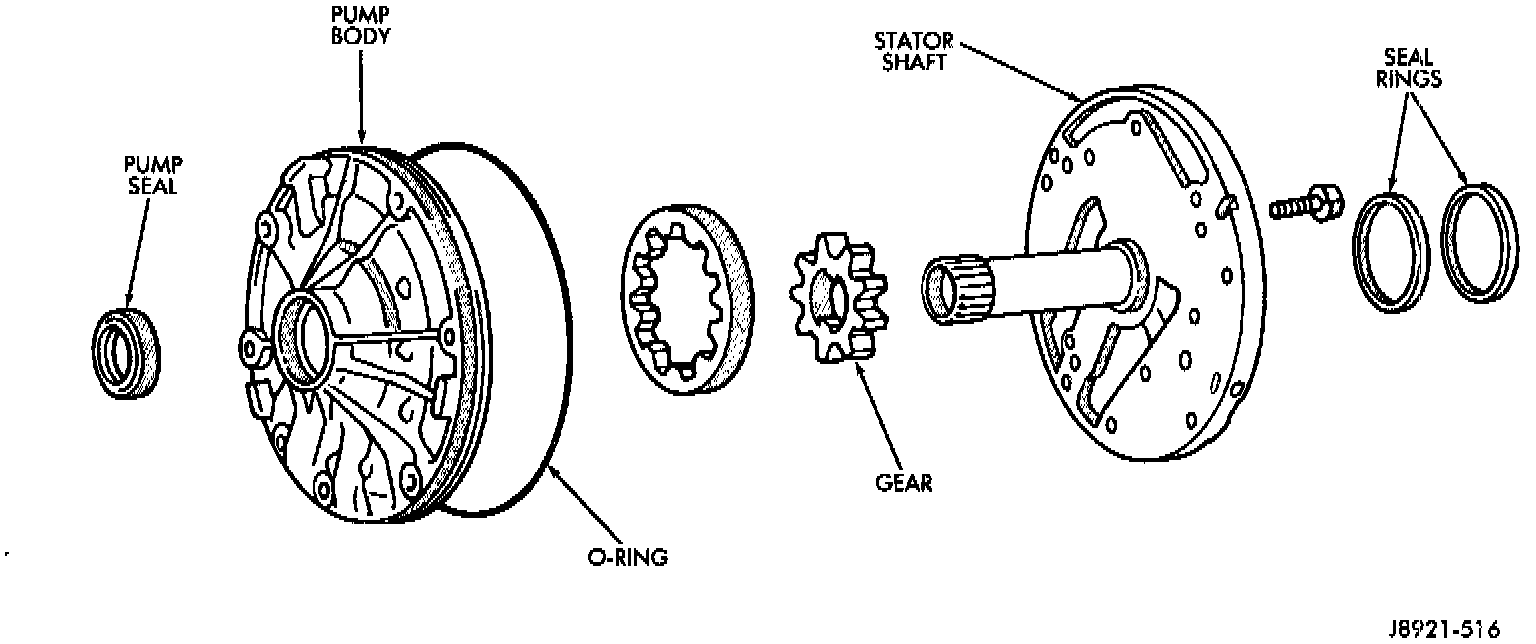 PUMP BODY

STATOR SHAFT

SEAL RINGS

PUMP SEAL

GEAR

O-RING

J8921-516