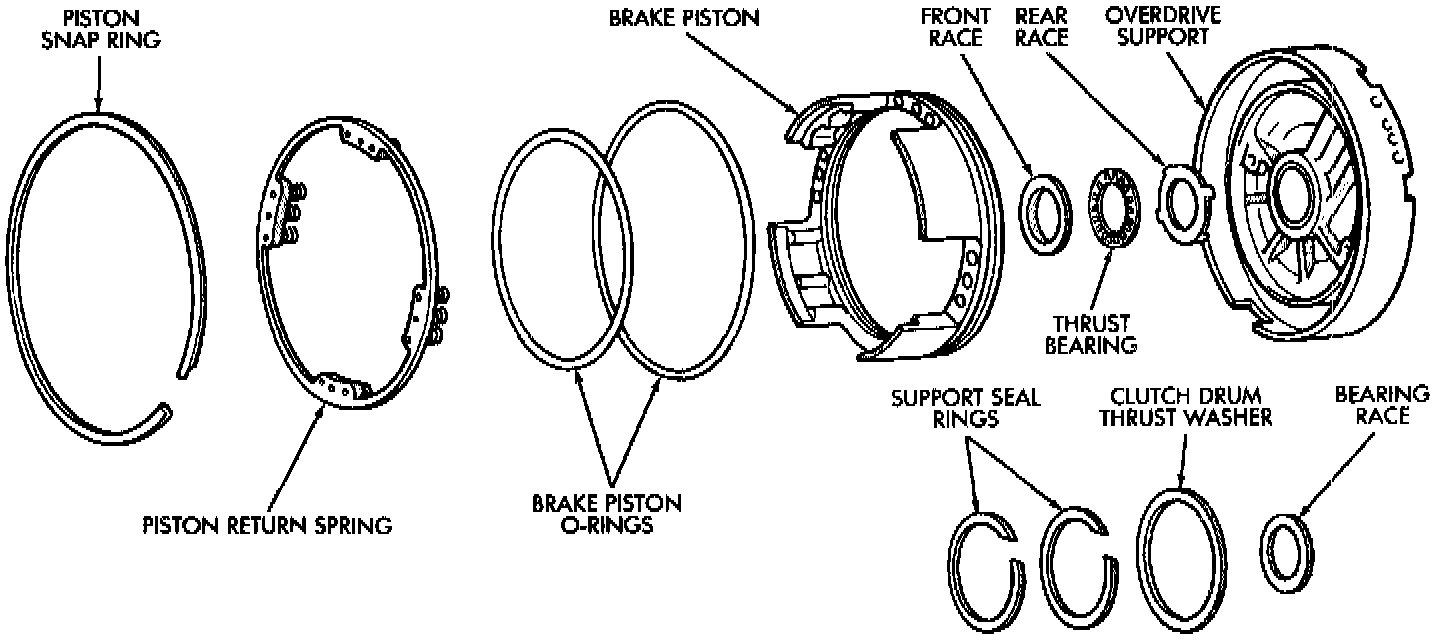 PISTON SNAP RING

BRAKE PISTON

FRONT RACE

REAR RACE

OVERDRIVE SUPPORT

THRUST BEARING

PISTON RETURN SPRING

BRAKE PISTON O-RINGS

SUPPORT SEAL RINGS

CLUTCH DRUM THRUST WASHER

BEARING RACE