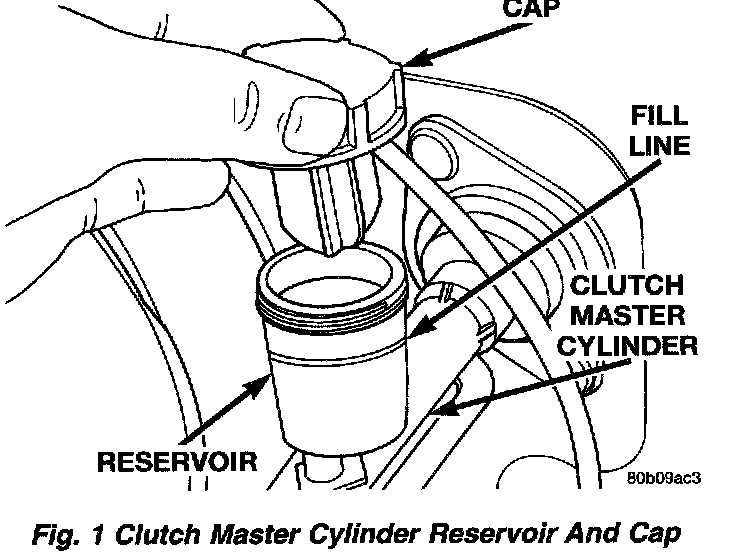 CAP

FILL LINE

CLUTCH MASTER CYLINDER

RESERVOIR

80b09ac3

Fig. 1 Clutch Master Cylinder Reservoir And Cap