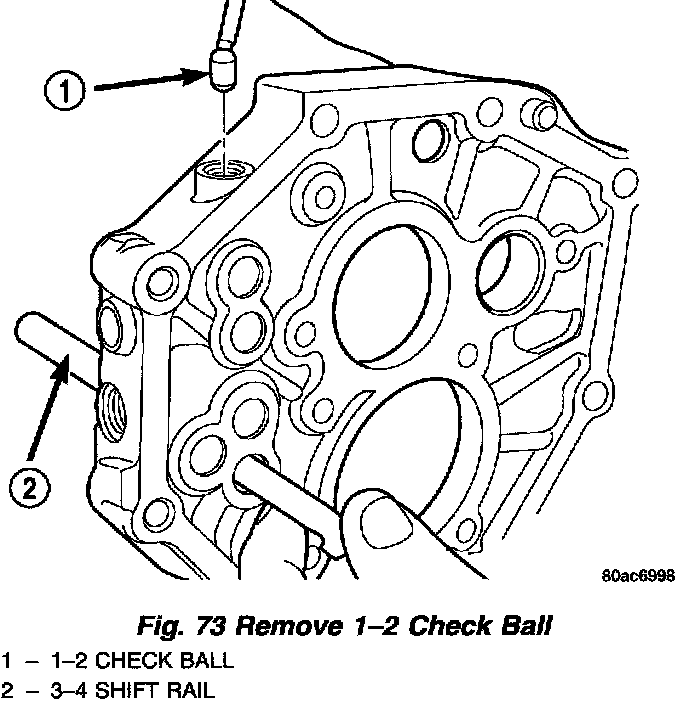 1

2

80ac6998

Fig. 73 Remove 1–2 Check Ball

1 – 1–2 CHECK BALL
2 – 3–4 SHIFT RAIL