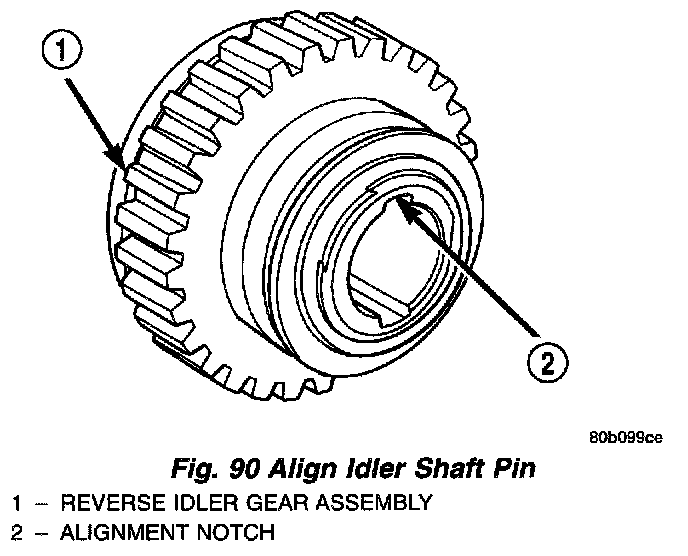 1

2

80b099ce

Fig. 90 Align Idler Shaft Pin

1 – REVERSE IDLER GEAR ASSEMBLY

2 – ALIGNMENT NOTCH