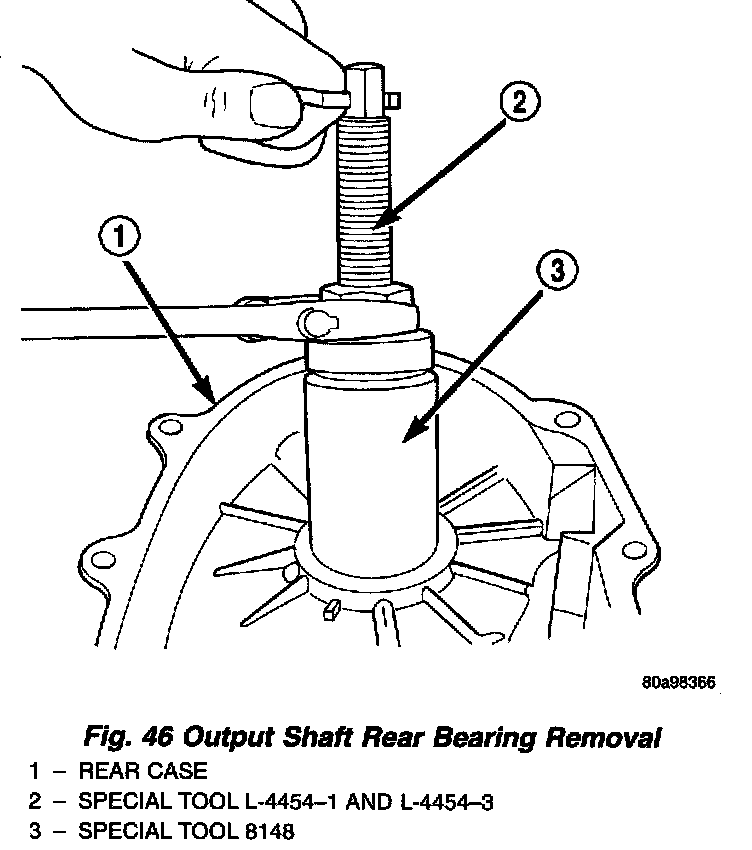 2

1

3

80a98366

Fig. 46 Output Shaft Rear Bearing Removal

1 – REAR CASE

2 – SPECIAL TOOL L-4454–1 AND L-4454–3

3 – SPECIAL TOOL 8148