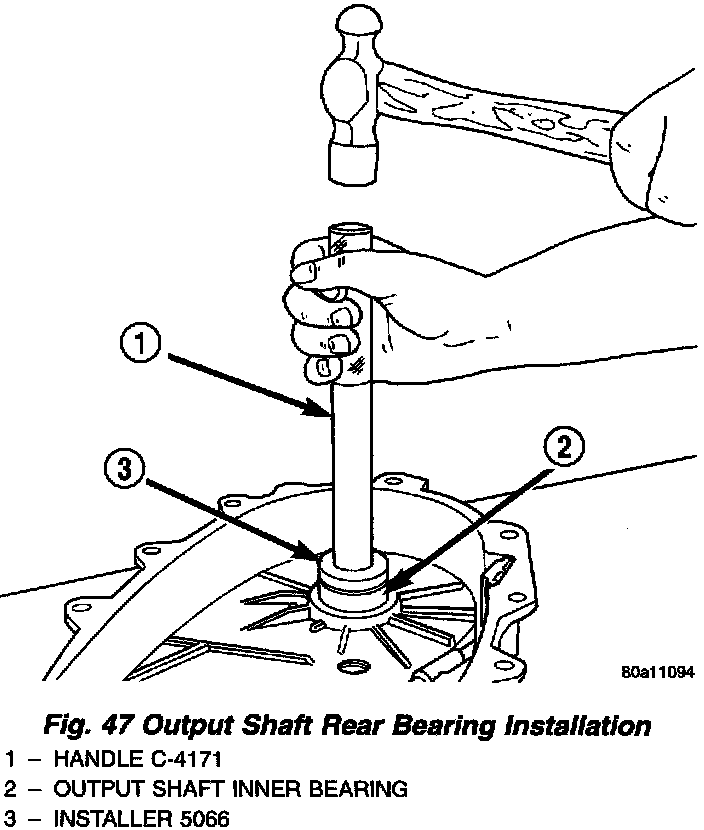 1
2
3
80a11094

Fig. 47 Output Shaft Rear Bearing Installation

1 – HANDLE C-4171
2 – OUTPUT SHAFT INNER BEARING
3 – INSTALLER 5066