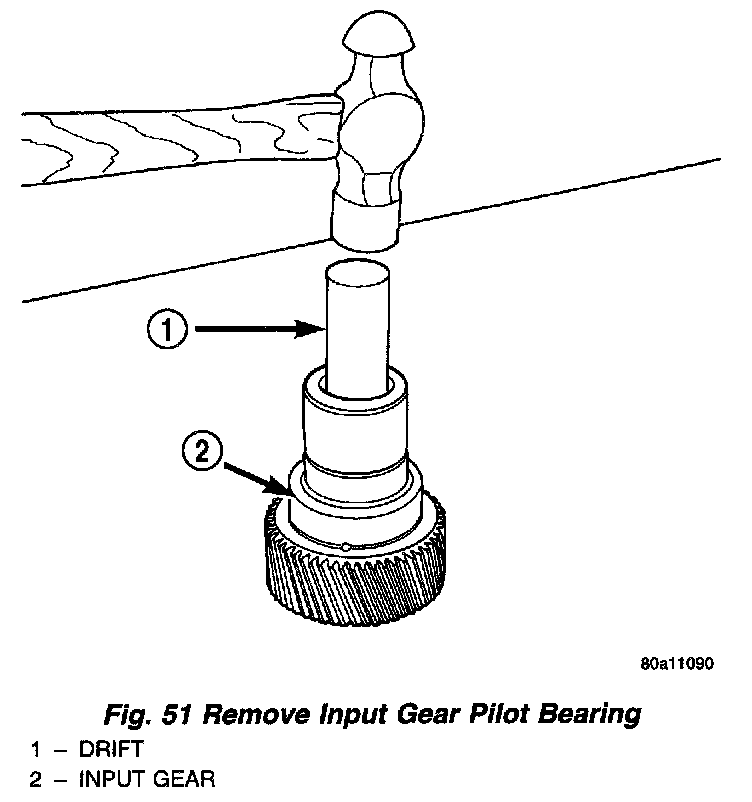 1

2

80a11090

Fig. 51 Remove Input Gear Pilot Bearing

1 – DRIFT
2 – INPUT GEAR