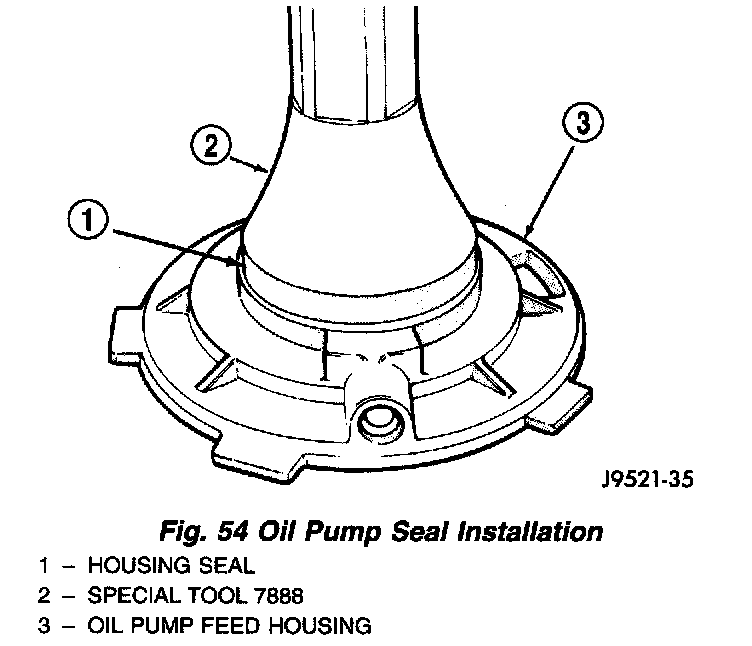 2

3

1

J9521-35

Fig. 54 Oil Pump Seal Installation

1 – HOUSING SEAL
2 – SPECIAL TOOL 7888
3 – OIL PUMP FEED HOUSING