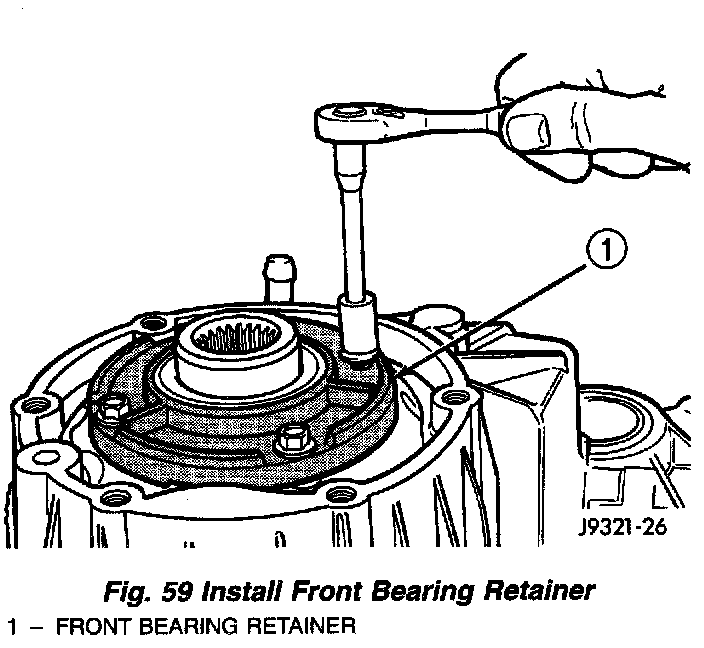 1

J9321-26

Fig. 59 Install Front Bearing Retainer

1 – FRONT BEARING RETAINER