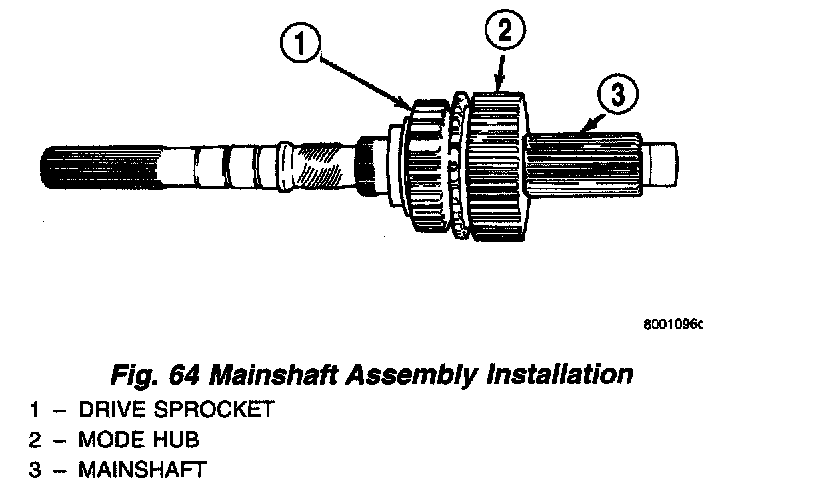 1
2
3

8001096c

Fig. 64 Mainshaft Assembly Installation
1 – DRIVE SPROCKET
2 – MODE HUB
3 – MAINSHAFT