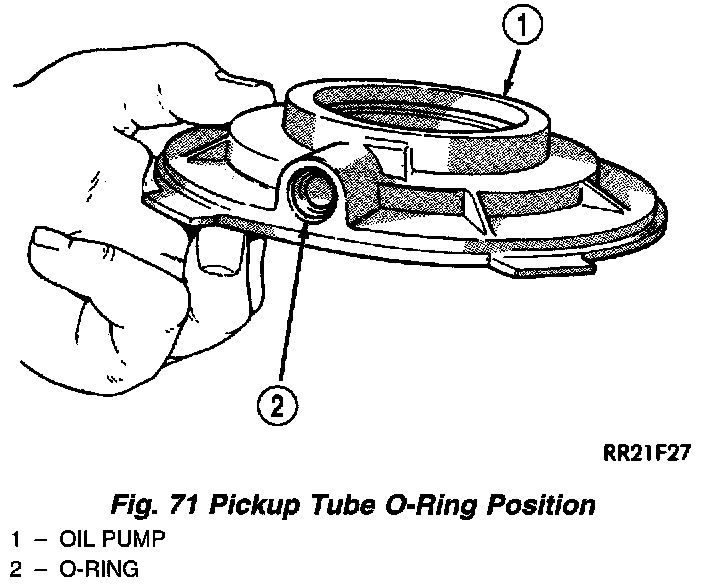 1

2

RR21F27

Fig. 71 Pickup Tube O-Ring Position

1 – OIL PUMP
2 – O-RING