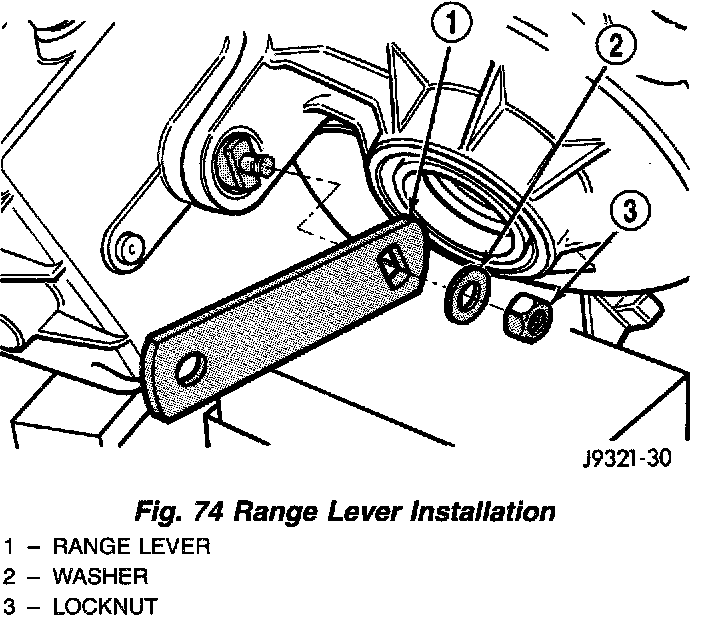 1
2
3
J9321-30

Fig. 74 Range Lever Installation
1 – RANGE LEVER
2 – WASHER
3 – LOCKNUT