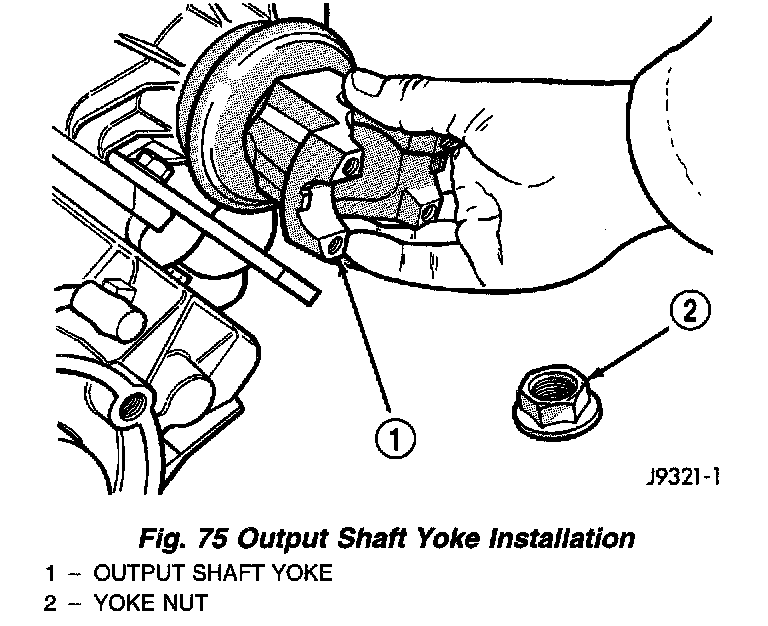 2

1

J9321-1

Fig. 75 Output Shaft Yoke Installation

1 – OUTPUT SHAFT YOKE
2 – YOKE NUT