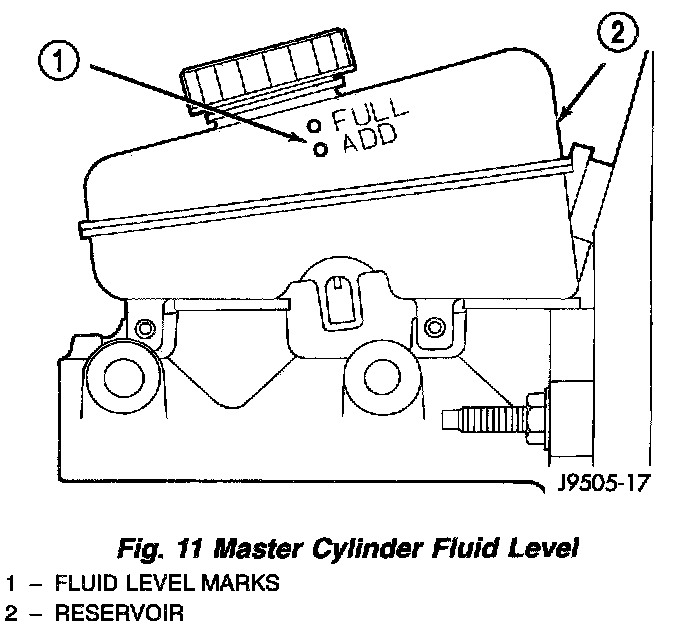 1
2
FULL
ADD
J9505-17

Fig. 11 Master Cylinder Fluid Level
1 – FLUID LEVEL MARKS
2 – RESERVOIR