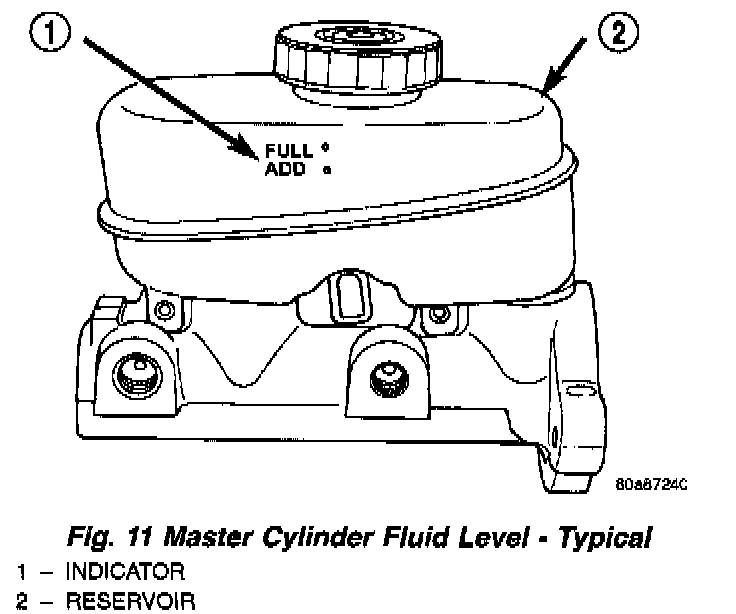 1

2

FULL
ADD

80a8724c

Fig. 11 Master Cylinder Fluid Level - Typical

1 – INDICATOR
2 – RESERVOIR