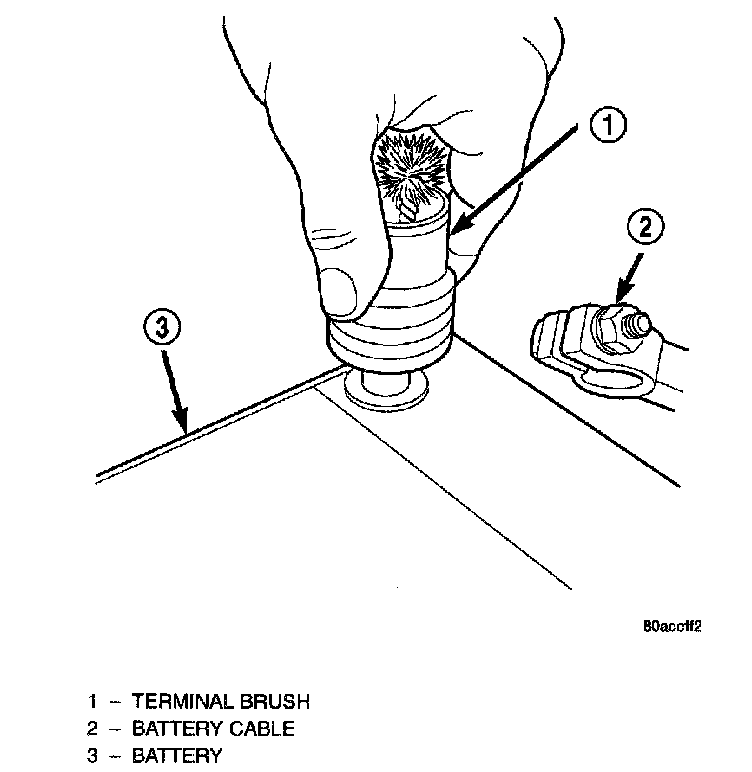 1

2

3

80accff2

1 – TERMINAL BRUSH
2 – BATTERY CABLE
3 – BATTERY