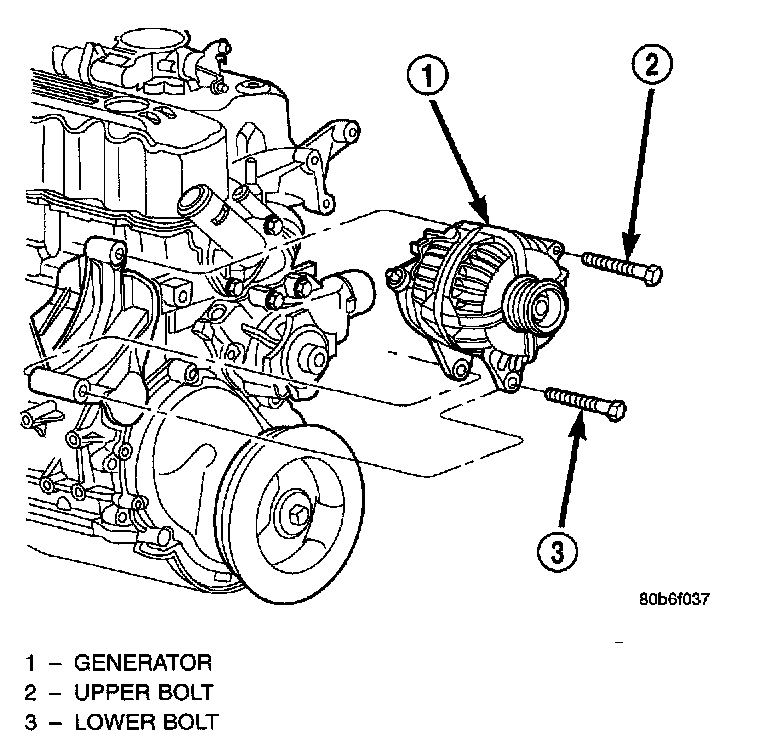 1

2

3

80b6f037

1 – GENERATOR
2 – UPPER BOLT
3 – LOWER BOLT