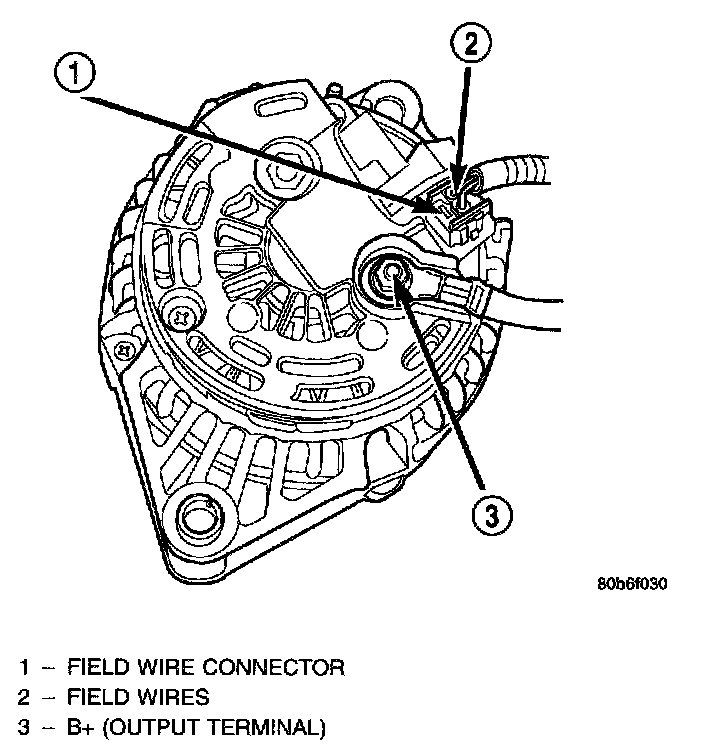 1

2

3

80b6f030

1 – FIELD WIRE CONNECTOR
2 – FIELD WIRES
3 – B+ (OUTPUT TERMINAL)