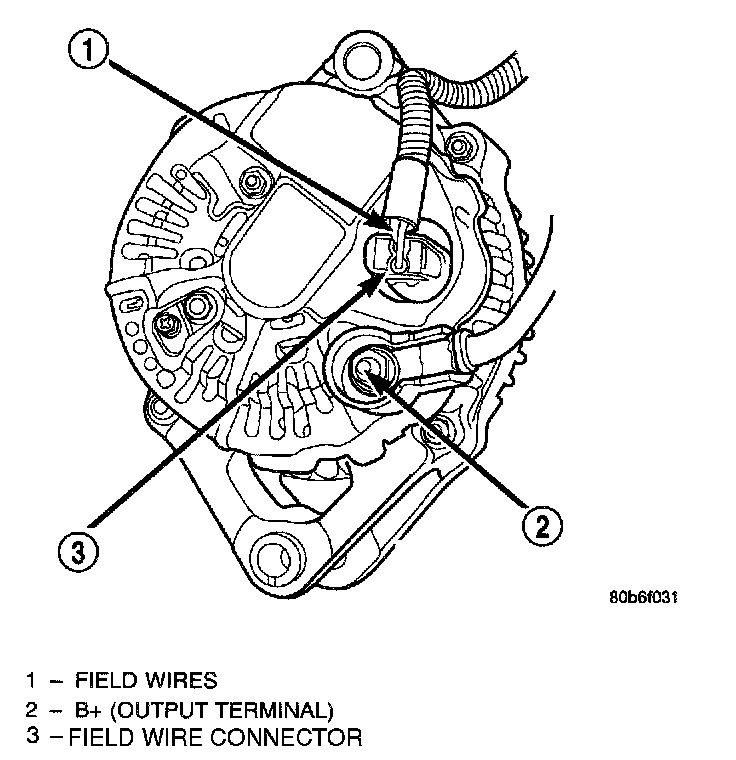 1

3

2

80b6f031

1 – FIELD WIRES
2 – B+ (OUTPUT TERMINAL)
3 – FIELD WIRE CONNECTOR