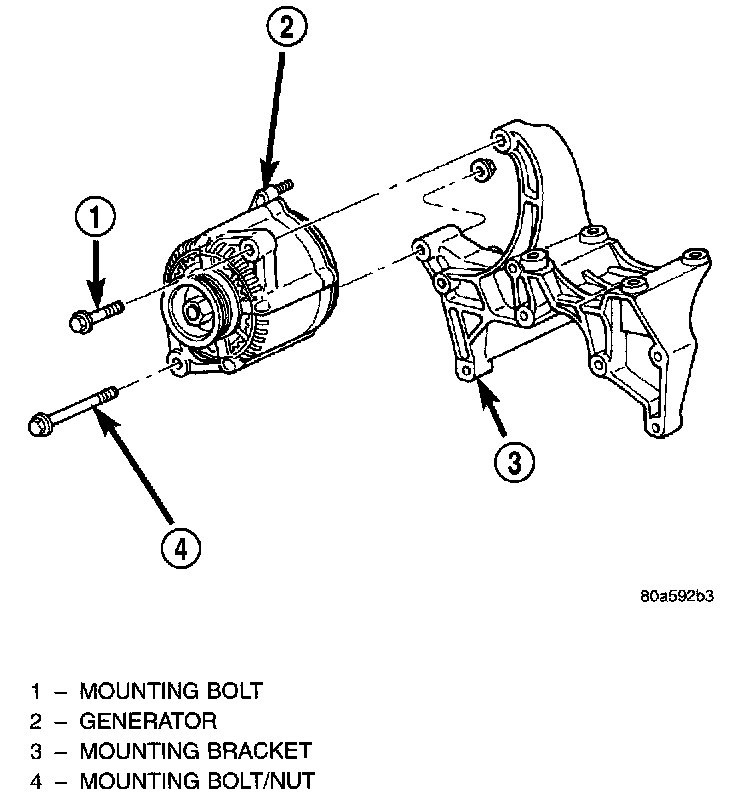 2

1

3

4

80a592b3

1 – MOUNTING BOLT
2 – GENERATOR
3 – MOUNTING BRACKET
4 – MOUNTING BOLT/NUT