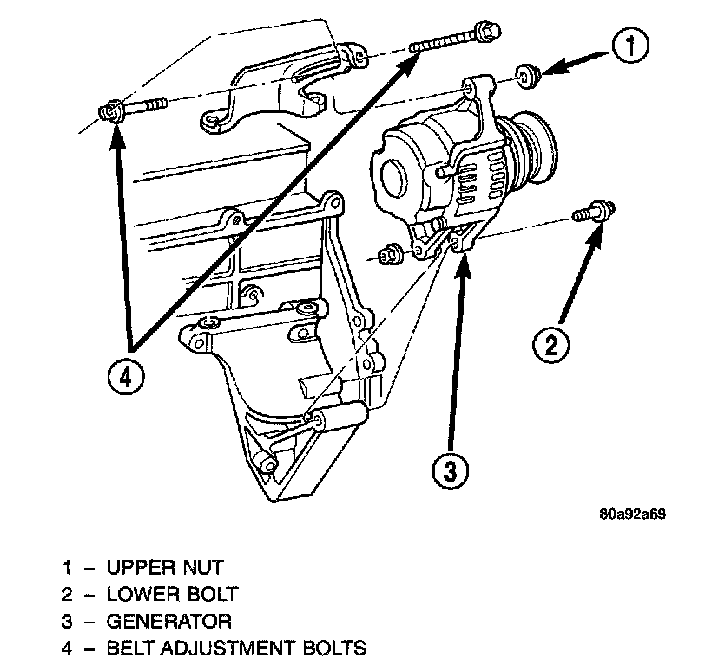 1

4

2

3

80a92a69

1 – UPPER NUT
2 – LOWER BOLT
3 – GENERATOR
4 – BELT ADJUSTMENT BOLTS