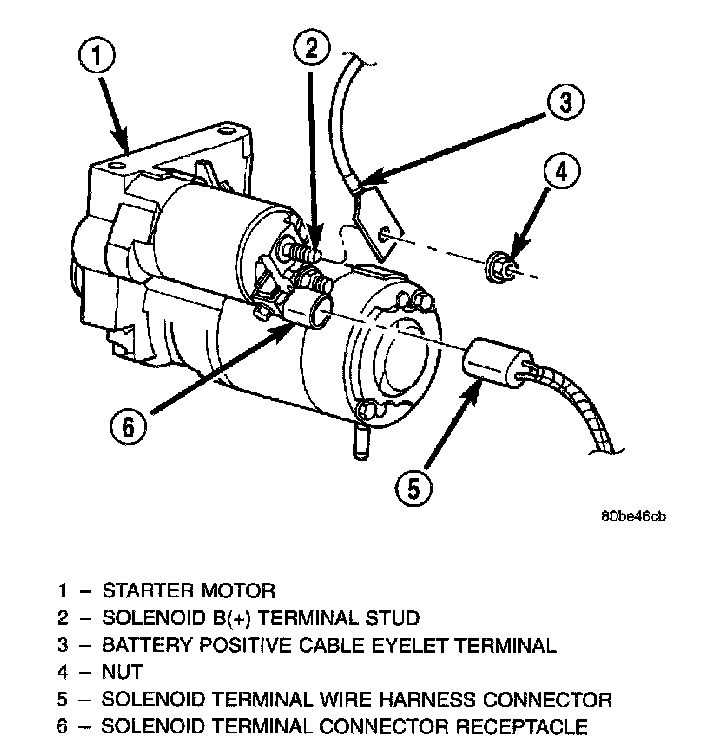 1

2

3

4

6

5

80be46cb

1 – STARTER MOTOR
2 – SOLENOID B(+) TERMINAL STUD
3 – BATTERY POSITIVE CABLE EYELET TERMINAL
4 – NUT
5 – SOLENOID TERMINAL WIRE HARNESS CONNECTOR
6 – SOLENOID TERMINAL CONNECTOR RECEPTACLE