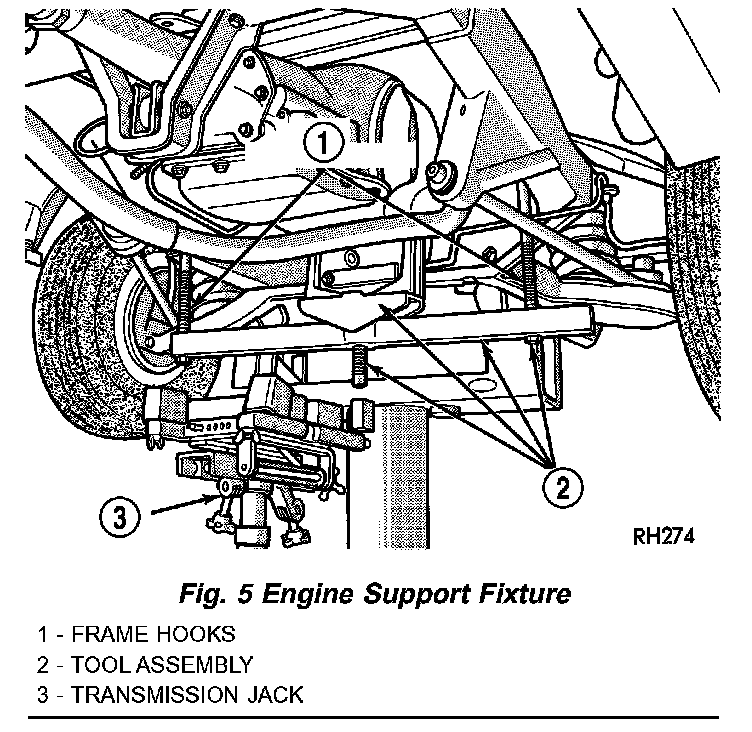 1

2

3

RH274

Fig. 5 Engine Support Fixture

1 - FRAME HOOKS
2 - TOOL ASSEMBLY
3 - TRANSMISSION JACK