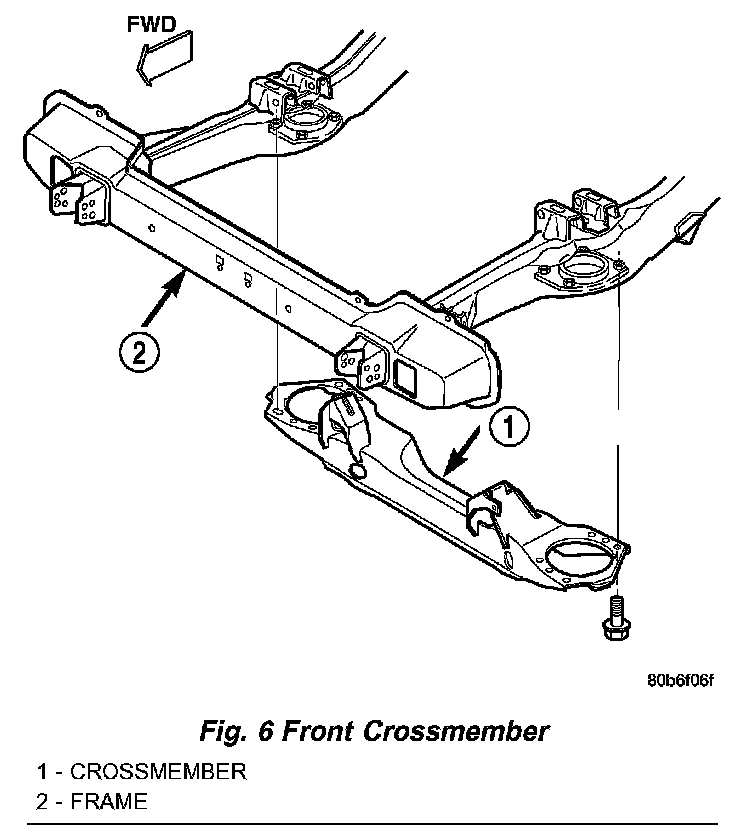 FWD

2

1

80b6f06f

Fig. 6 Front Crossmember

1 - CROSSMEMBER
2 - FRAME