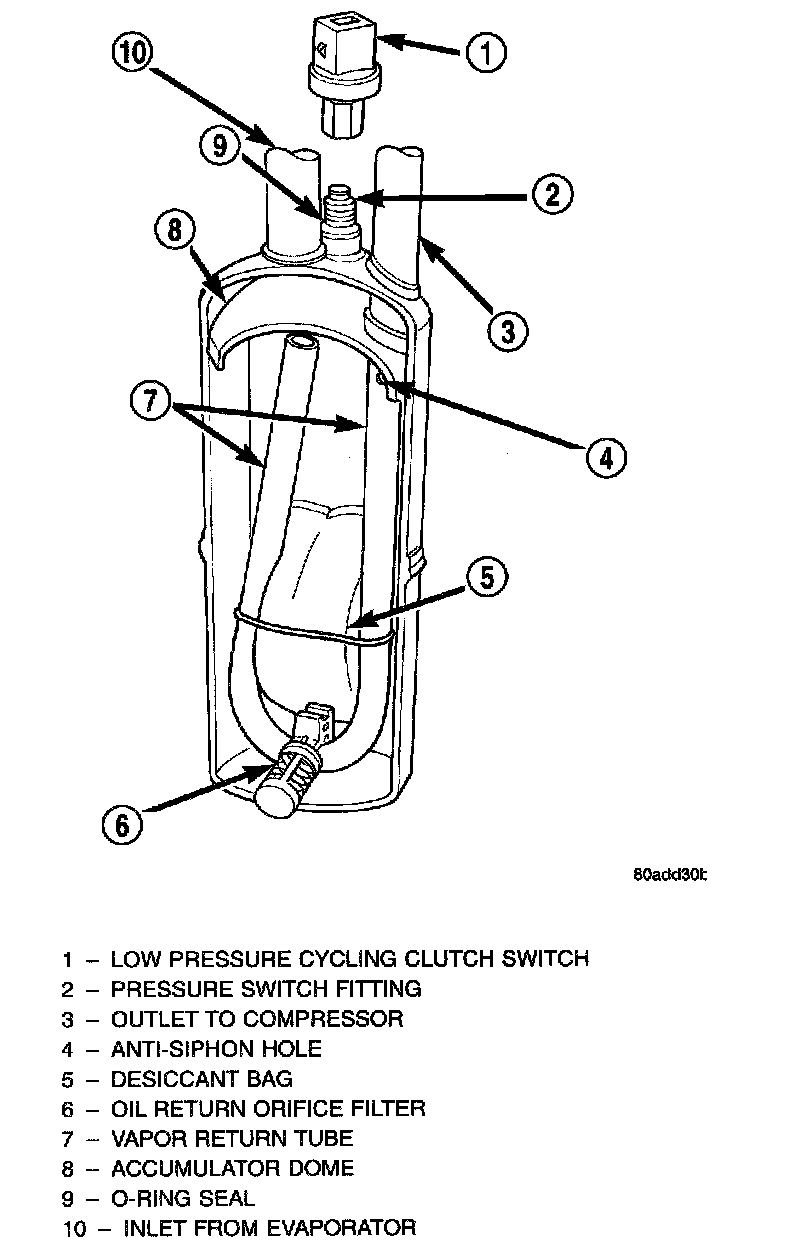 10
1
9
2
8
3
7
4
5
6

80add30b

1 – LOW PRESSURE CYCLING CLUTCH SWITCH
2 – PRESSURE SWITCH FITTING
3 – OUTLET TO COMPRESSOR
4 – ANTI-SIPHON HOLE
5 – DESICCANT BAG
6 – OIL RETURN ORIFICE FILTER
7 – VAPOR RETURN TUBE
8 – ACCUMULATOR DOME
9 – O-RING SEAL
10 – INLET FROM EVAPORATOR