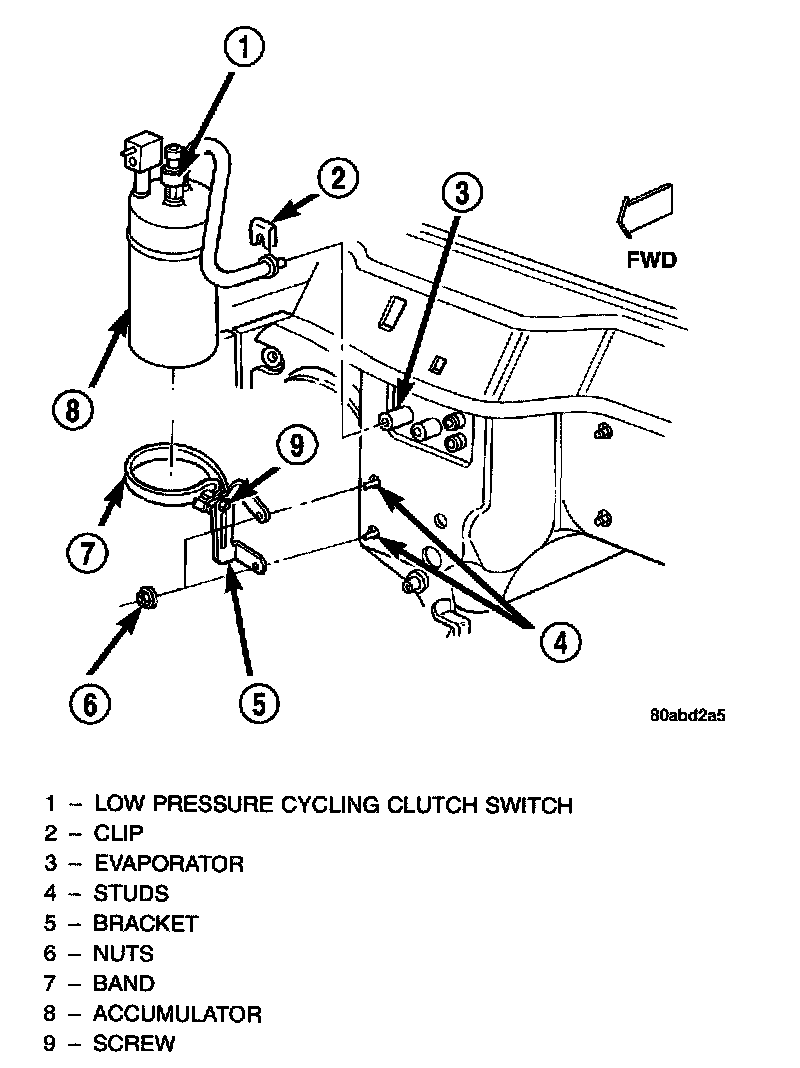 1
2
3
FWD
8
9
7
4
6
5
80abd2a5

1 – LOW PRESSURE CYCLING CLUTCH SWITCH
2 – CLIP
3 – EVAPORATOR
4 – STUDS
5 – BRACKET
6 – NUTS
7 – BAND
8 – ACCUMULATOR
9 – SCREW