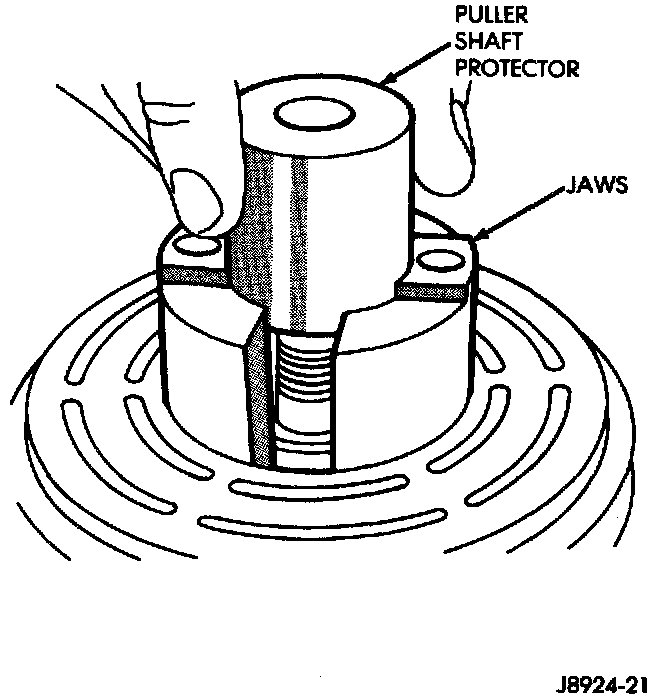 PULLER SHAFT PROTECTOR

JAWS

J8924-21