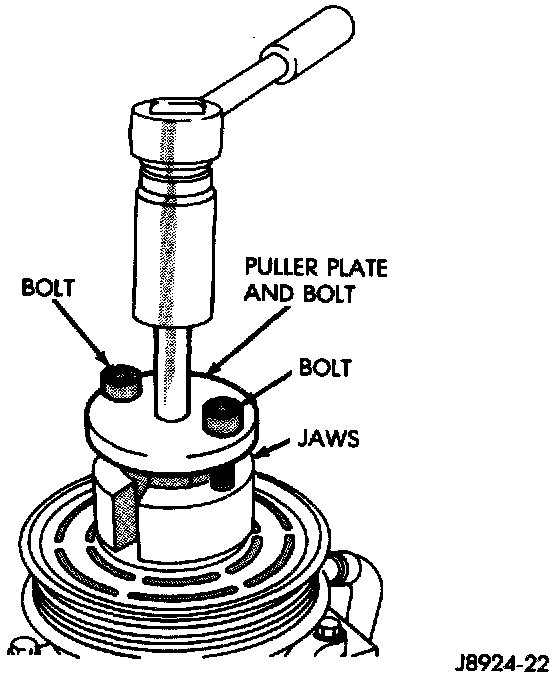 BOLT

PULLER PLATE AND BOLT

BOLT

JAWS

J8924-22