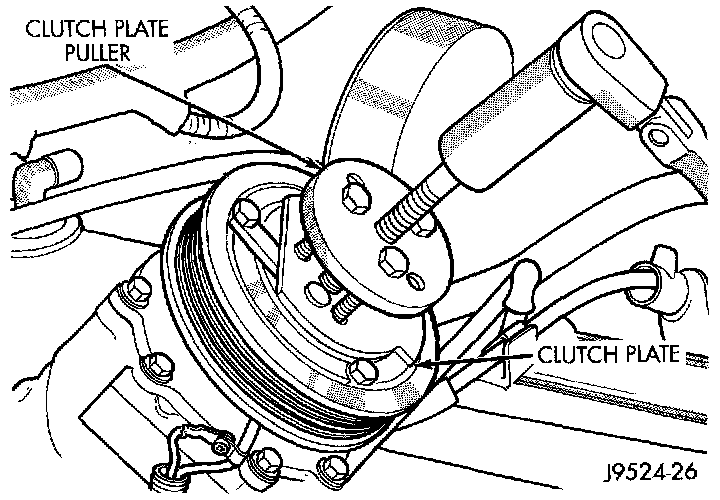 CLUTCH PLATE PULLER

CLUTCH PLATE

J9524-26