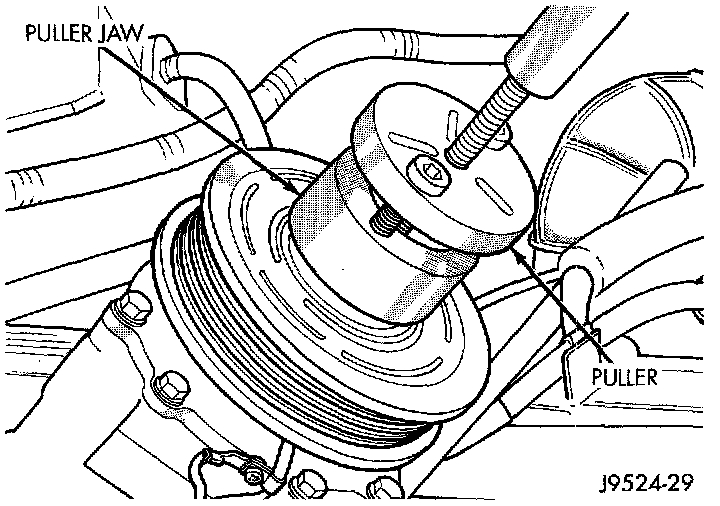 PULLER JAW

PULLER

J9524-29