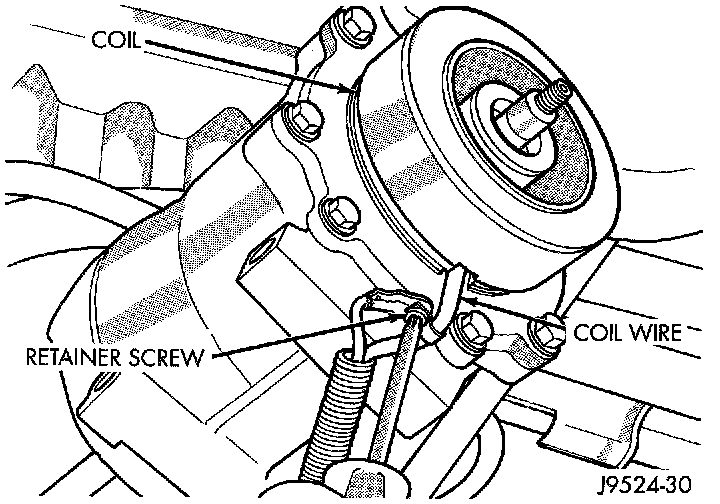 COIL

COIL WIRE

RETAINER SCREW

J9524-30