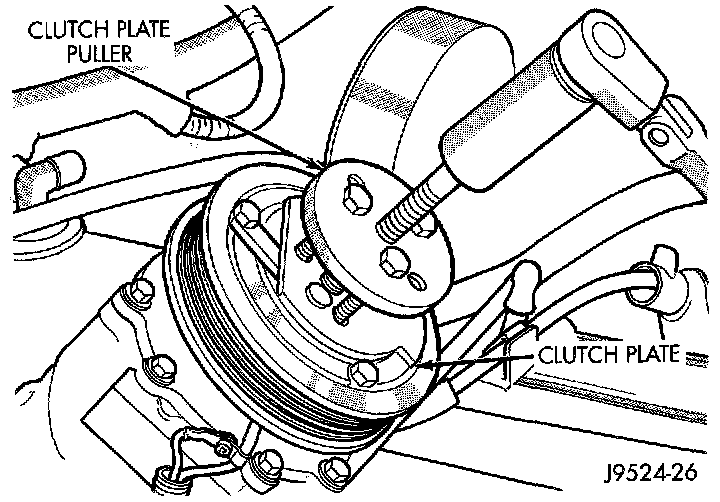 CLUTCH PLATE PULLER

CLUTCH PLATE

J9524-26