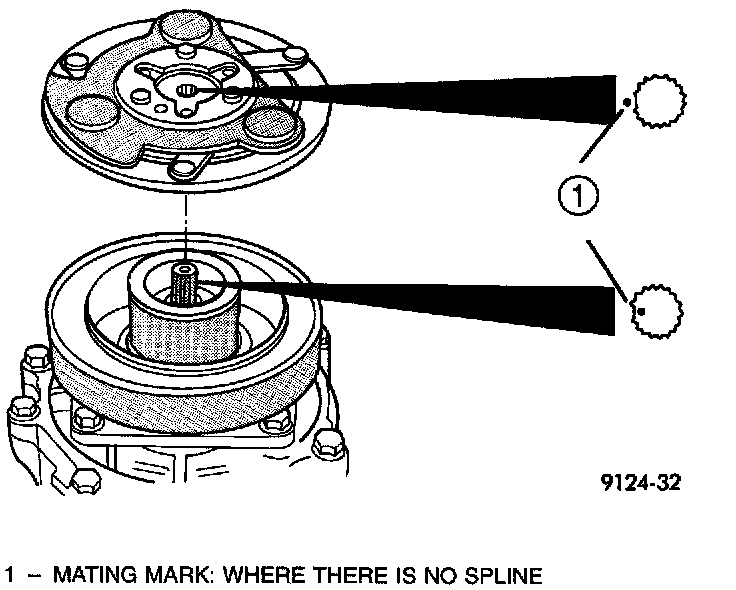 1

9124-32

1 – MATING MARK: WHERE THERE IS NO SPLINE