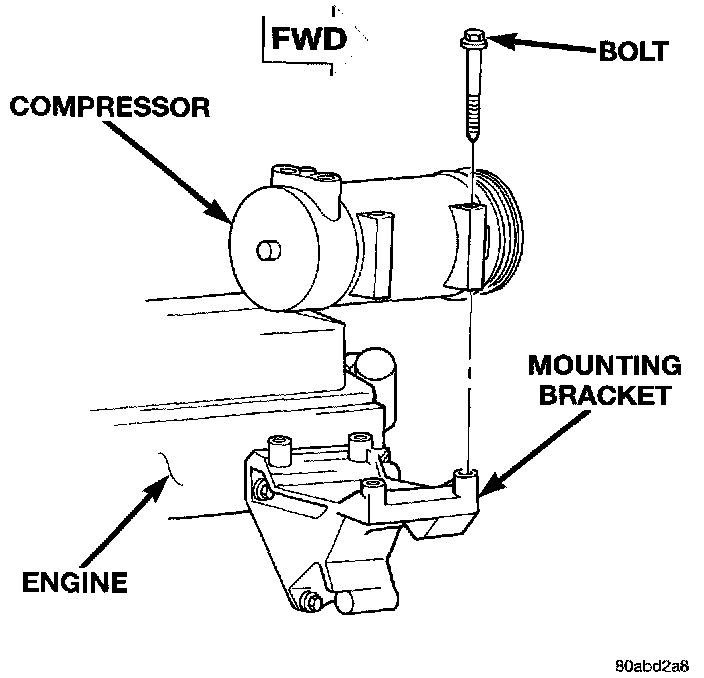 FWD

BOLT

COMPRESSOR

MOUNTING BRACKET

ENGINE

80abd2a8