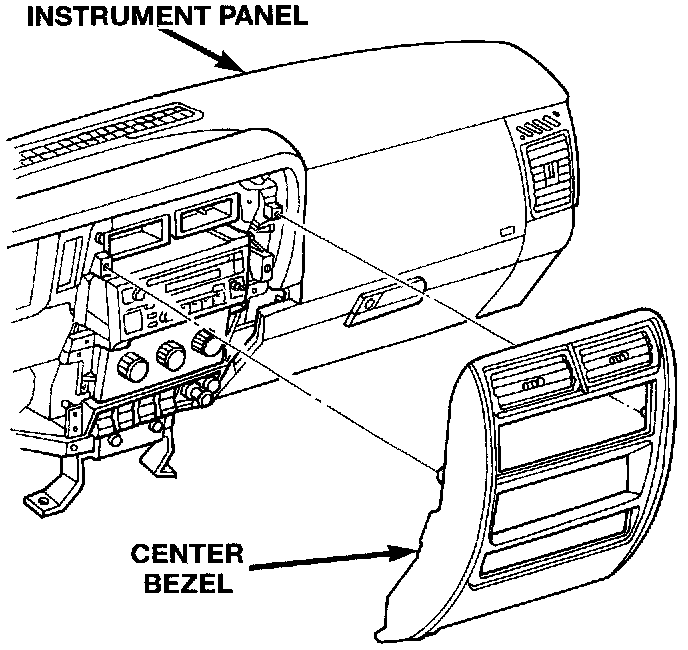 INSTRUMENT PANEL

CENTER BEZEL