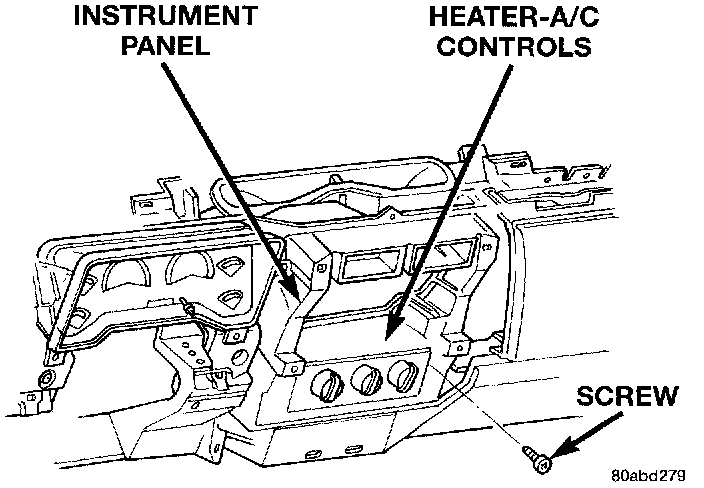 INSTRUMENT PANEL

HEATER-A/C CONTROLS

SCREW

80abd279